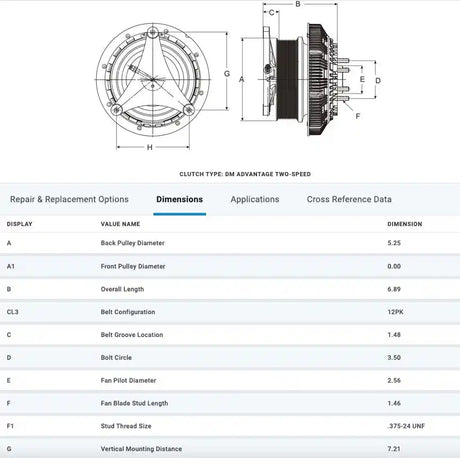 B
C
G
A
E
D
F
H

CLUTCH TYPE: DM ADVANTAGE TWO-SPEED

Repair & Replacement Options Dimensions Applications Cross Reference Data

| DISPLAY | VALUE NAME | DIMENSION |
|---|---|---|
| A | Back Pulley Diameter | 5.25 |
| A1 | Front Pulley Diameter | 0.00 |
| B | Overall Length | 6.89 |
| CL3 | Belt Configuration | 12PK |
| C | Belt Groove Location | 1.48 |
| D | Bolt Circle | 3.50 |
| E | Fan Pilot Diameter | 2.56 |
| F | Fan Blade Stud Length | 1.46 |
| F1 | Stud Thread Size | .375-24 UNF |
| G | Vertical Mounting Distance | 7.21 |