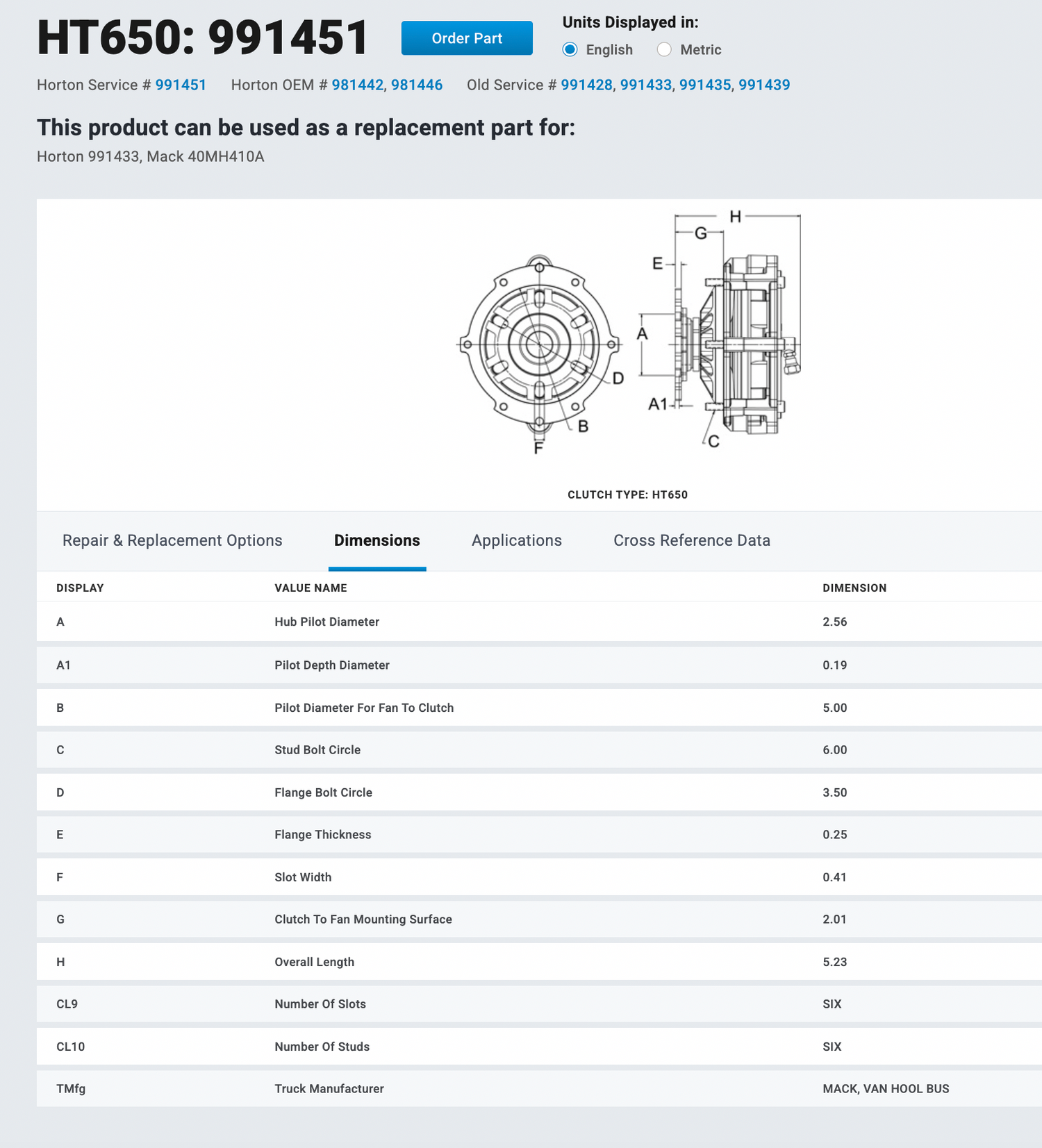 HT650: 991451

Order Part

Units Displayed in:
English Metric

Horton Service # 991451 Horton OEM # 981442, 981446 Old Service # 991428, 991433, 991435, 991439

This product can be used as a replacement part for:
Horton 991433, Mack 40MH410A

H
G
E
A
D
A1
B
F
C

CLUTCH TYPE: HT650

Repair & Replacement Options Dimensions Applications Cross Reference Data

| DISPLAY | VALUE NAME | DIMENSION |
|---|---|---|
| A | Hub Pilot Diameter | 2.56 |
| A1 | Pilot Depth Diameter | 0.19 |
| B | Pilot Diameter For Fan To Clutch | 5.00 |
| C | Stud Bolt Circle | 6.00 |
| D | Flange Bolt Circle | 3.50 |
| E | Flange Thickness | 0.25 |
| F | Slot Width | 0.41 |
| G | Clutch To Fan Mounting Surface | 2.01 |
| H | Overall Length | 5.23 |
| CL9 | Number Of Slots | SIX |
| CL10 | Number Of Studs | SIX |
| TMfg | Truck Manufacturer | MACK, VAN HOOL BUS |