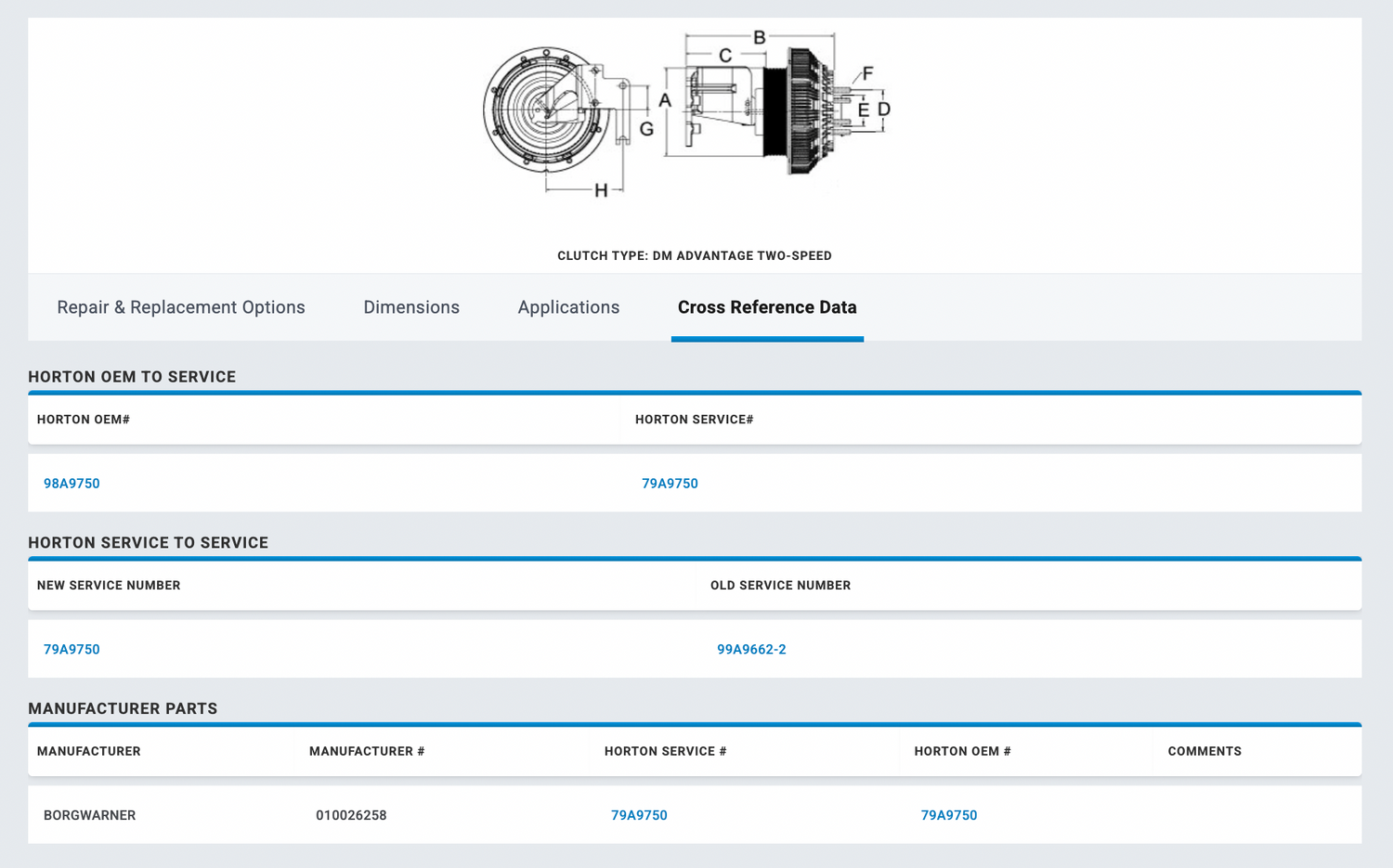 B
C
F
A
E D
G
H

CLUTCH TYPE: DM ADVANTAGE TWO-SPEED

Repair & Replacement Options Dimensions Applications Cross Reference Data

HORTON OEM TO SERVICE

| HORTON OEM# | HORTON SERVICE# |
|---|---|
| 98A9750 | 79A9750 |

HORTON SERVICE TO SERVICE

| NEW SERVICE NUMBER | OLD SERVICE NUMBER |
|---|---|
| 79A9750 | 99A9662-2 |

MANUFACTURER PARTS

| MANUFACTURER | MANUFACTURER # | HORTON SERVICE # | HORTON OEM # | COMMENTS |
|---|---|---|---|---|
| BORGWARNER | 010026258 | 79A9750 | 79A9750 | |